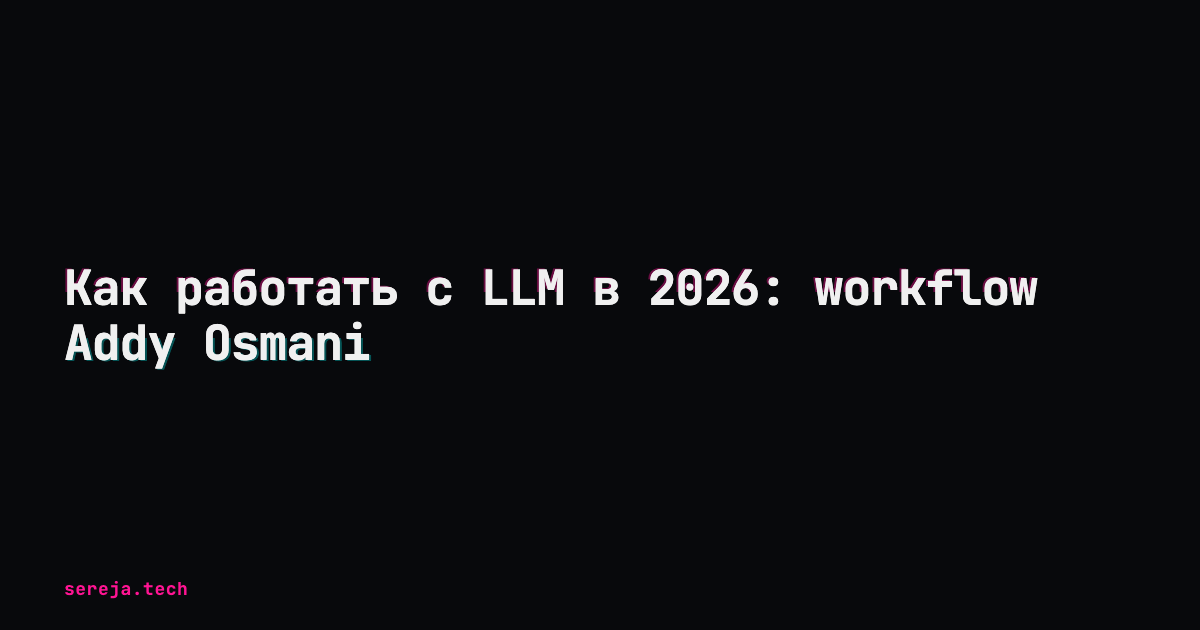 Как работать с LLM в 2026: workflow Addy Osmani

sereja.tech